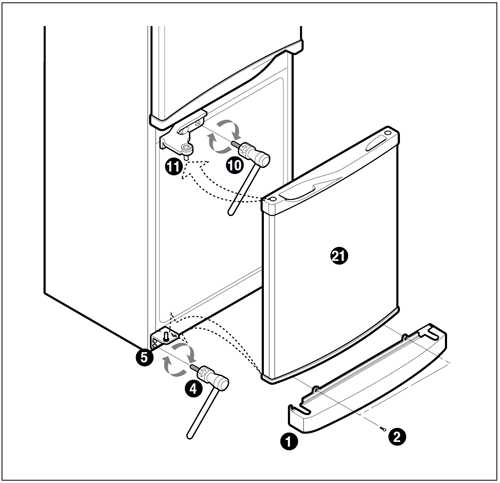 11
10
21
5
4
1
2