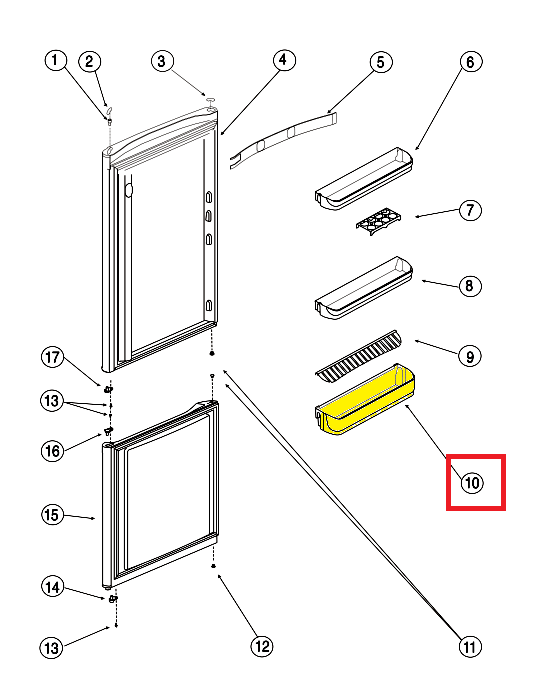 1
2
3
4
5
6
7
8
9
10
17
13
16
15
14
13
12
11