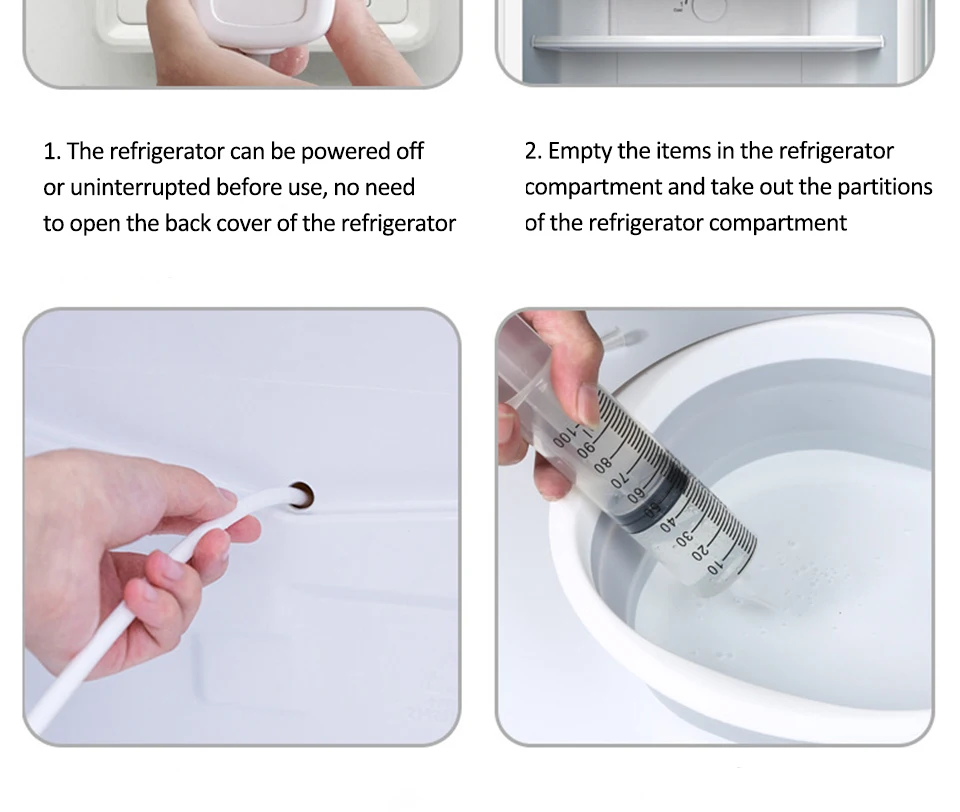 1. The refrigerator can be powered off or uninterrupted before use, no need to open the back cover of the refrigerator

2. Empty the items in the refrigerator compartment and take out the partitions of the refrigerator compartment

100
90
80
70
60
50
40
30
20
10