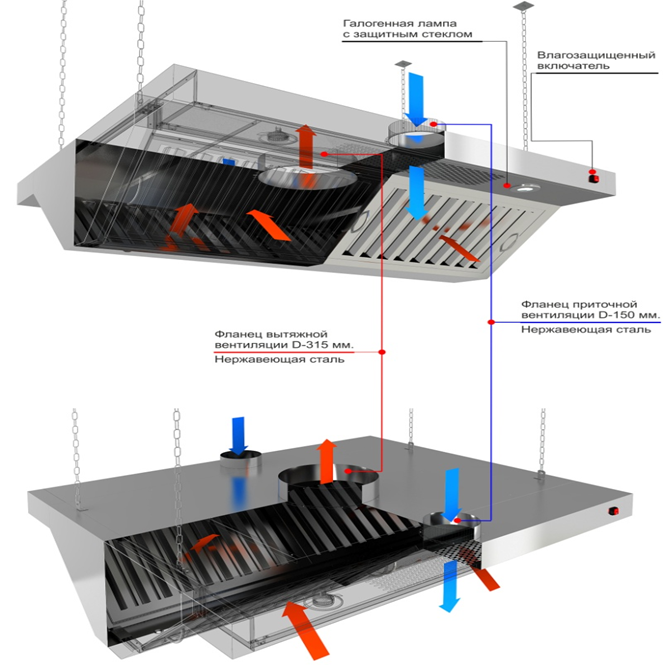 Галогенная лампа
с защитным стеклом

Влагозащищенный
включатель

Фланец приточной
вентиляции D-150 мм.
Нержавеющая сталь

Фланец вытяжной
вентиляции D-315 мм.
Нержавеющая сталь